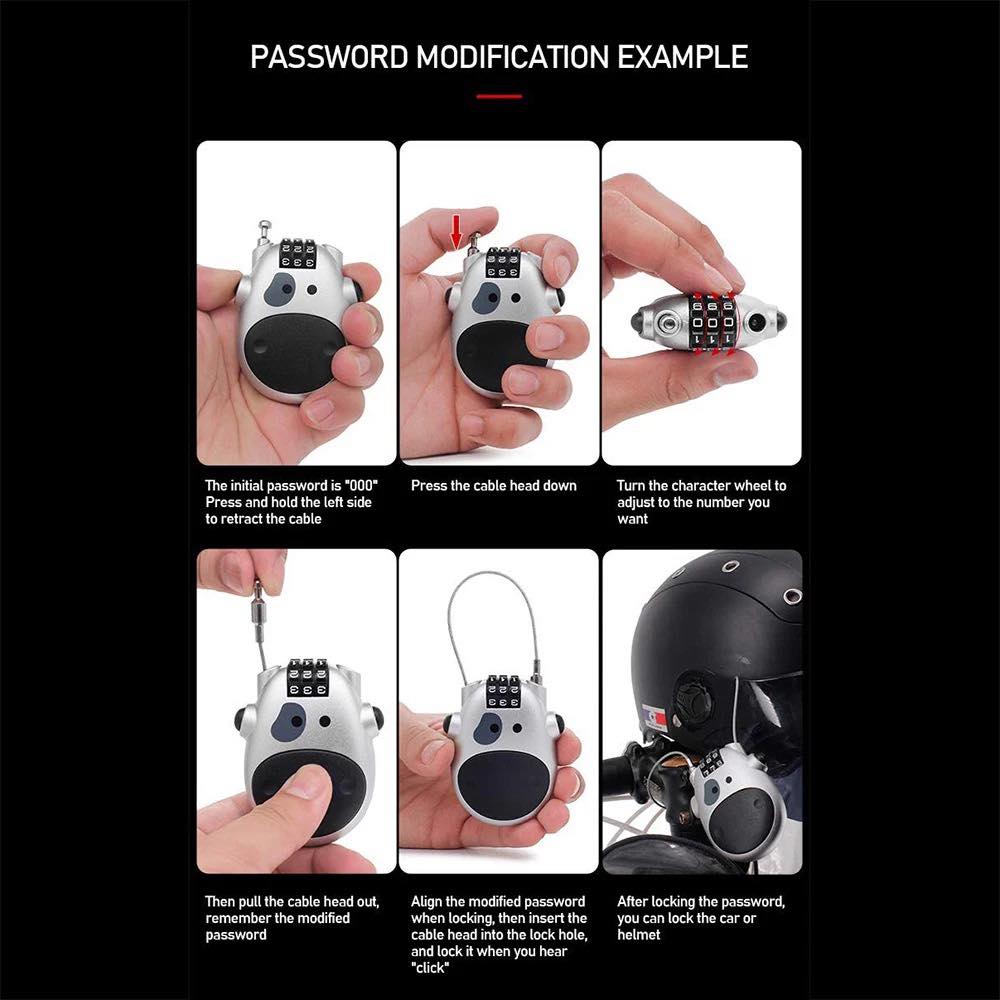 PASSWORD MODIFICATION EXAMPLE

The initial password is "000" Press and hold the left side to retract the cable

Press the cable head down

Turn the character wheel to adjust to the number you want

Then pull the cable head out, remember the modified password

Align the modified password when locking, then insert the cable head into the lock hole, and lock it when you hear "click"

After locking the password, you can lock the car or helmet